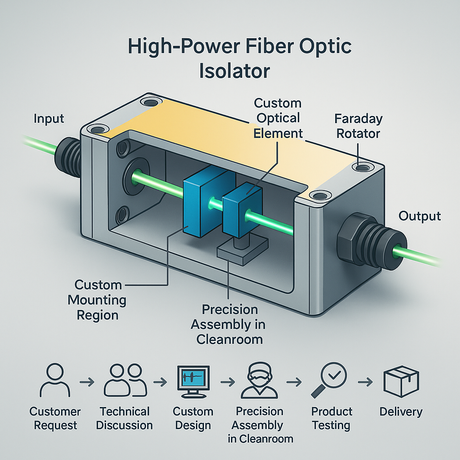 High-Power Fiber Optic Isolator

Input

Custom Optical Element

Faraday Rotator

Output

Custom Mounting Region

Precision Assembly in Cleanroom

Customer Request

Technical Discussion

Custom Design

Precision Assembly in Cleanroom

Product Testing

Delivery